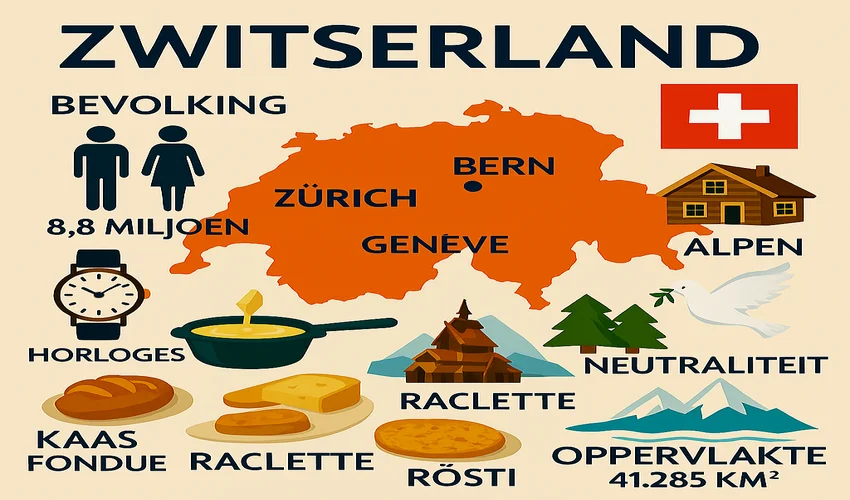 ZWITSERLAND

BEVOLKING

8,8 MILJOEN

BERN

ZÜRICH

GENEVE

ALPEN

HORLOGES

NEUTRALITEIT

RACLETTE

KAAS FONDUE

RACLETTE

RÖSTI

OPPERVLAKTE 41.285 KM²