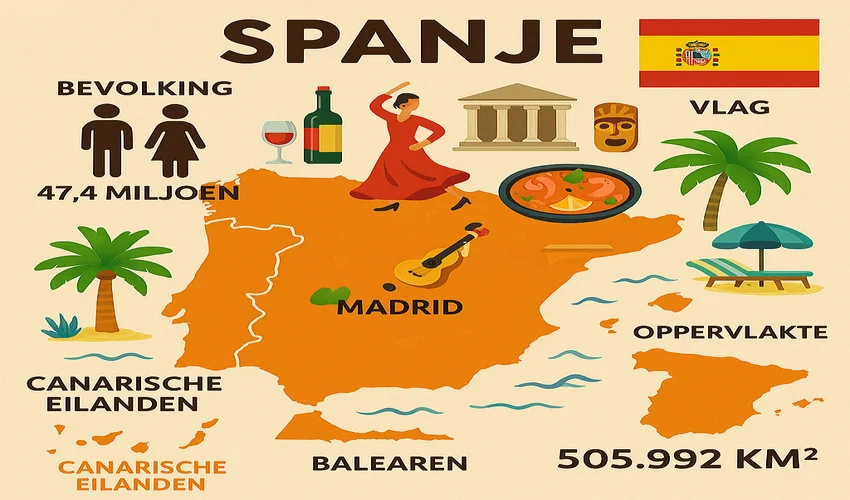 SPANJE

BEVOLKING

47,4 MILJOEN

VLAG

MADRID

OPPERVLAKTE

CANARISCHE EILANDEN

CANARISCHE EILANDEN

BALEAREN

505.992 KM²